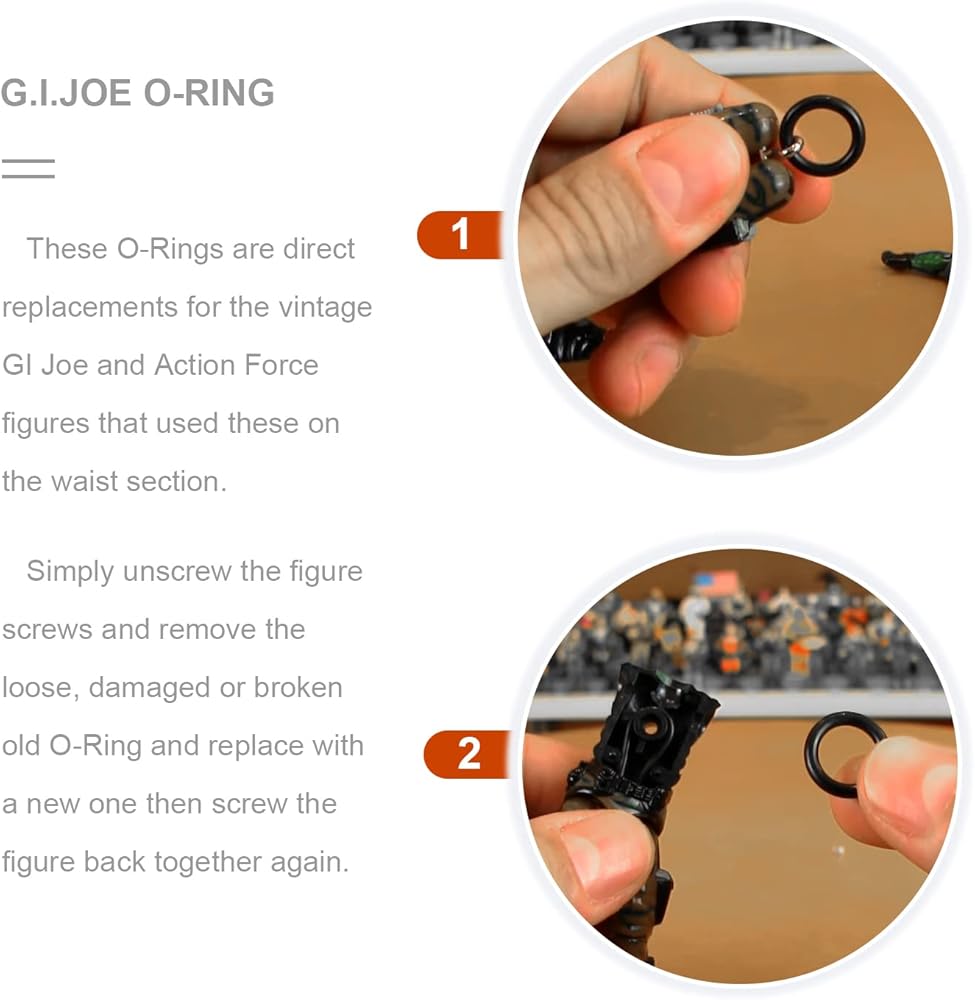 G.I.JOE O-RING

These O-Rings are direct replacements for the vintage GI Joe and Action Force figures that used these on the waist section.

Simply unscrew the figure screws and remove the loose, damaged or broken old O-Ring and replace with a new one then screw the figure back together again.

1

2