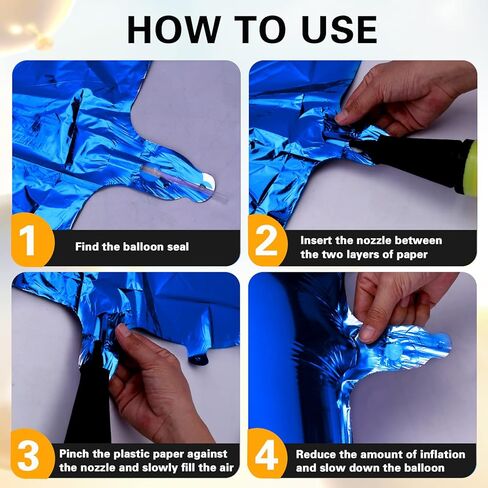 HOW TO USE

1 Find the balloon seal

2 Insert the nozzle between the two layers of paper

3 Pinch the plastic paper against the nozzle and slowly fill the air

4 Reduce the amount of inflation and slow down the balloon