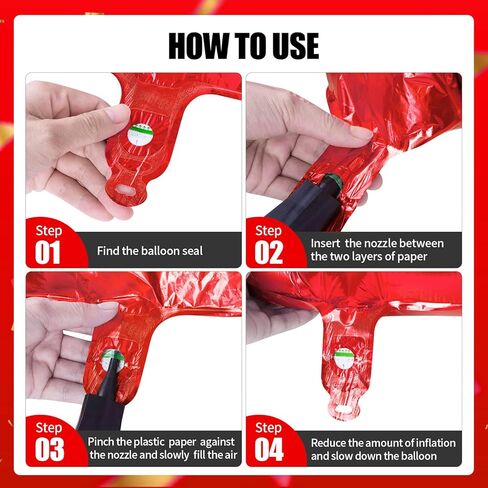 HOW TO USE

Step 01 Find the balloon seal

Step 02 Insert the nozzle between the two layers of paper

Step 03 Pinch the plastic paper against the nozzle and slowly fill the air

Step 04 Reduce the amount of inflation and slow down the balloon