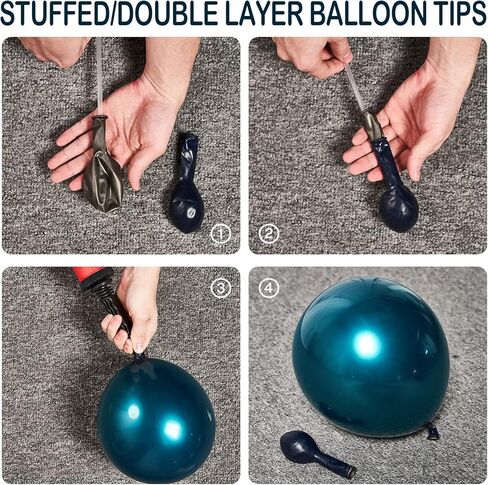 STUFFED/DOUBLE LAYER BALLOON TIPS

①

②

③

④