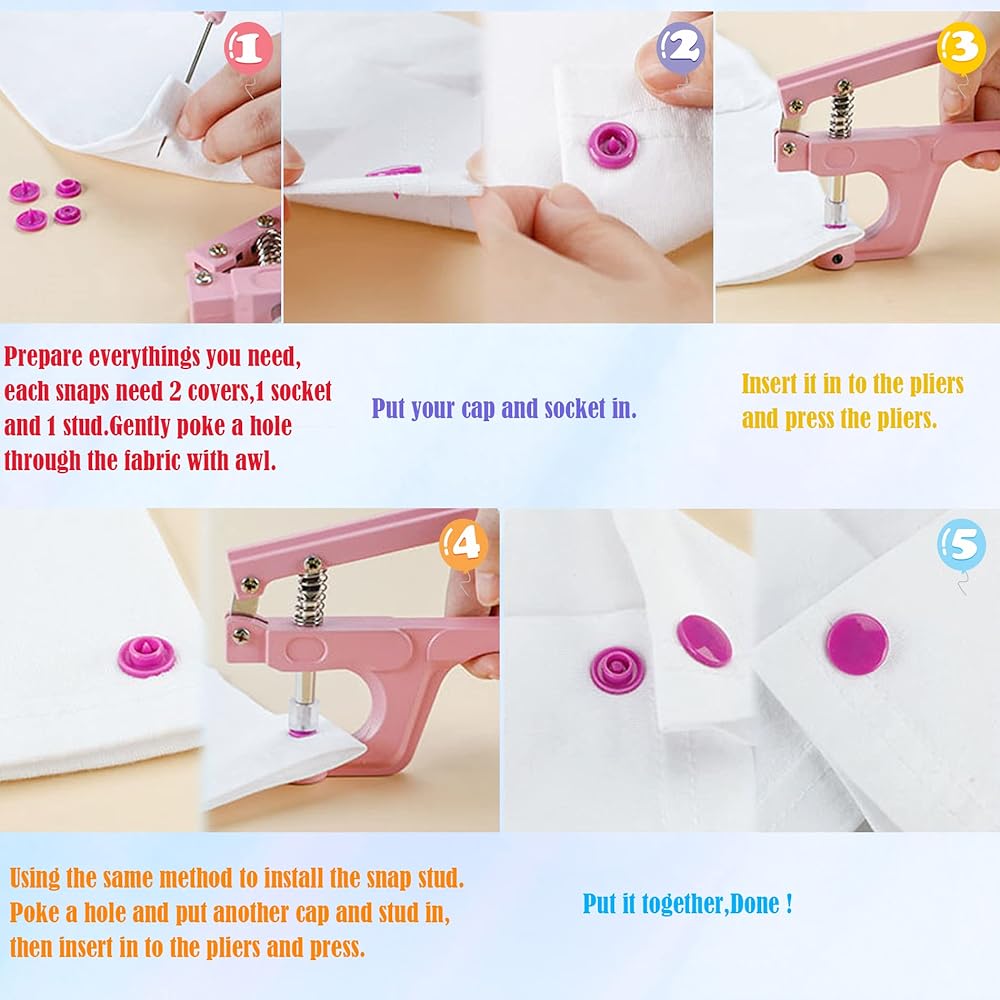 1

2

3

Prepare everythings you need, each snaps need 2 covers,1 socket and 1 stud.Gently poke a hole through the fabric with awl.

Put your cap and socket in.

Insert it in to the pliers and press the pliers.

4

5

Using the same method to install the snap stud. Poke a hole and put another cap and stud in, then insert in to the pliers and press.

Put it together,Done !