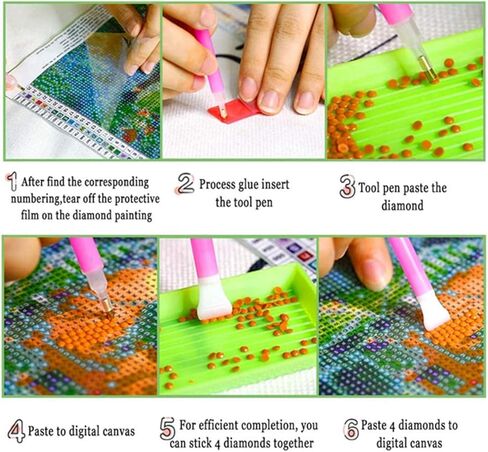 1 After find the corresponding numbering,tear off the protective film on the diamond painting

2 Process glue insert the tool pen

3 Tool pen paste the diamond

4 Paste to digital canvas

5 For efficient completion, you can stick 4 diamonds together

6 Paste 4 diamonds to digital canvas