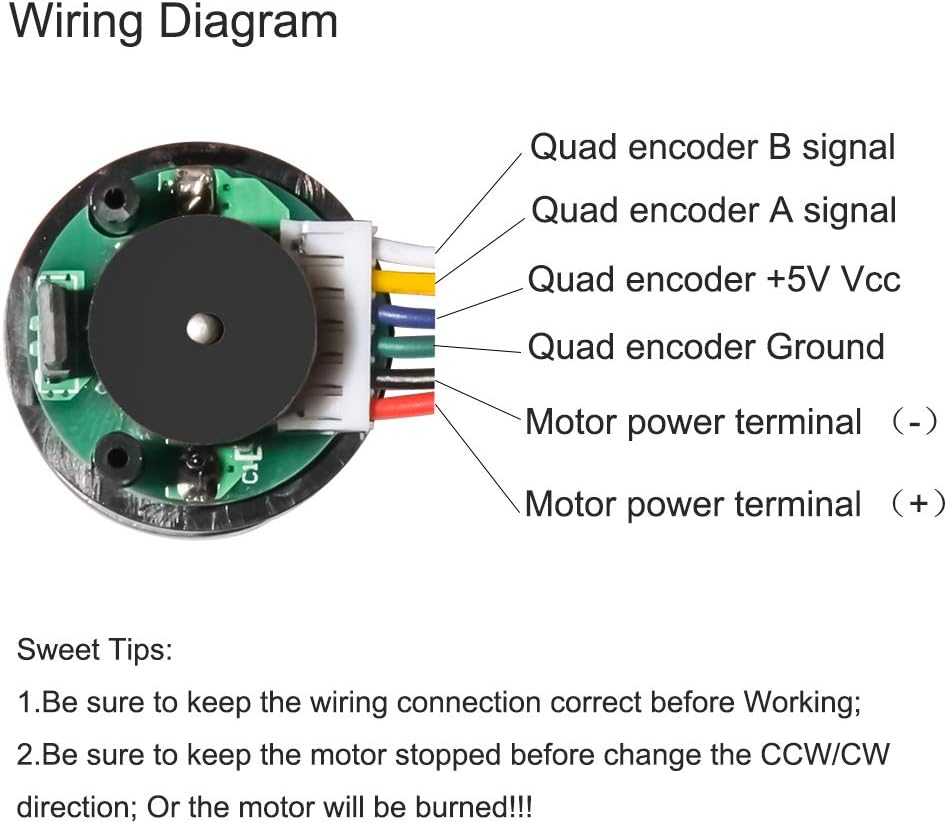 Wiring Diagram

Quad encoder B signal
Quad encoder A signal
Quad encoder +5V Vcc
Quad encoder Ground
Motor power terminal （-）
Motor power terminal （+）

C1

Sweet Tips:

1.Be sure to keep the wiring connection correct before Working;

2.Be sure to keep the motor stopped before change the CCW/CW direction; Or the motor will be burned!!!