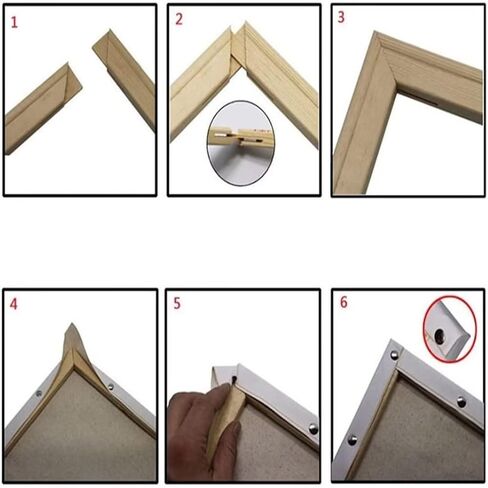 1

2

3

4

5

6