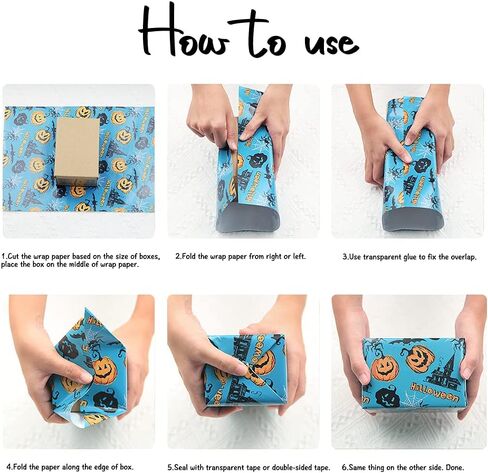 How to use

1.Cut the wrap paper based on the size of boxes, place the box on the middle of wrap paper.

2.Fold the wrap paper from right or left.

3.Use transparent glue to fix the overlap.

Halloween

4.Fold the paper along the edge of box.

5.Seal with transparent tape or double-sided tape.

6.Same thing on the other side. Done.