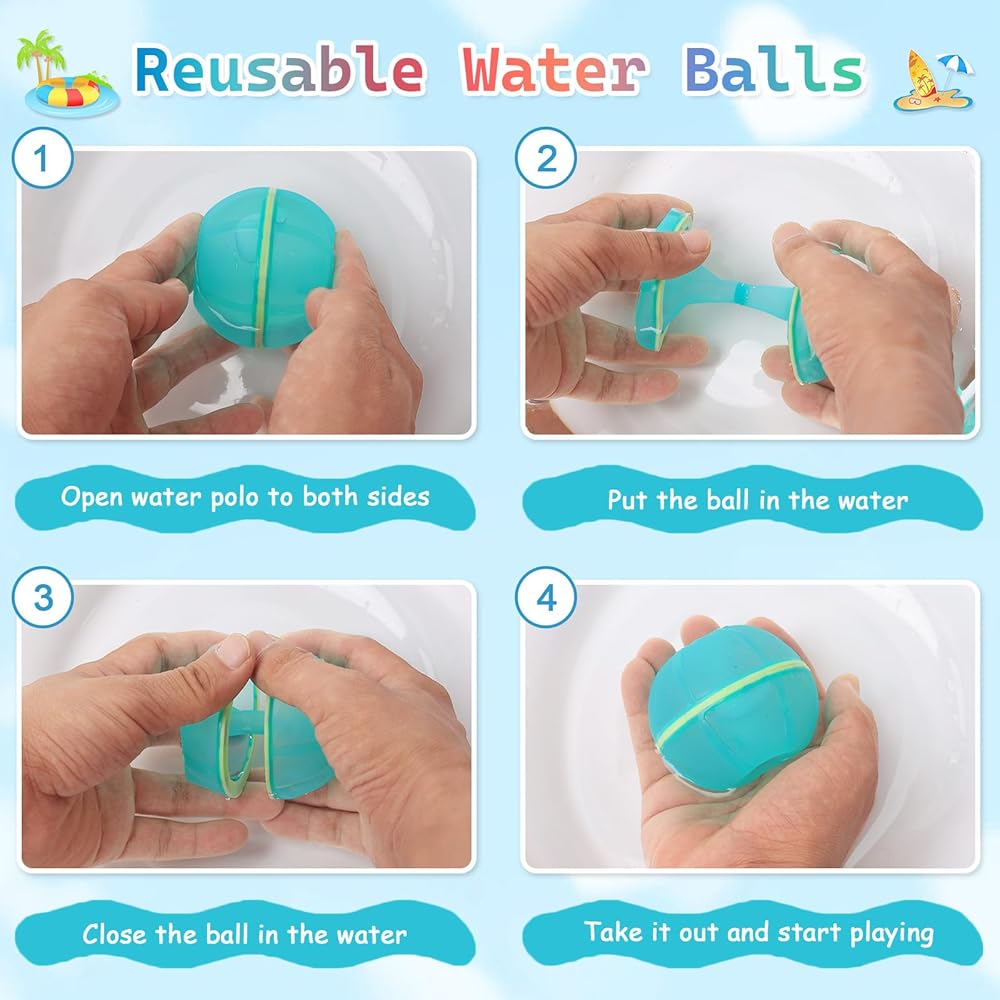 Reusable Water Balls

1

Open water polo to both sides

2

Put the ball in the water

3

Close the ball in the water

4

Take it out and start playing