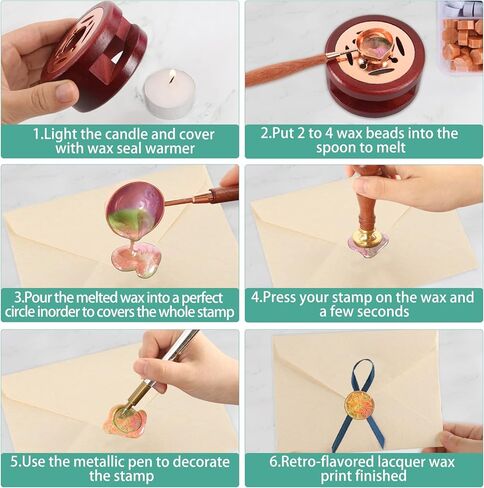 1.Light the candle and cover with wax seal warmer

2.Put 2 to 4 wax beads into the spoon to melt

3.Pour the melted wax into a perfect circle inorder to covers the whole stamp

4.Press your stamp on the wax and a few seconds

5.Use the metallic pen to decorate the stamp

6.Retro-flavored lacquer wax print finished