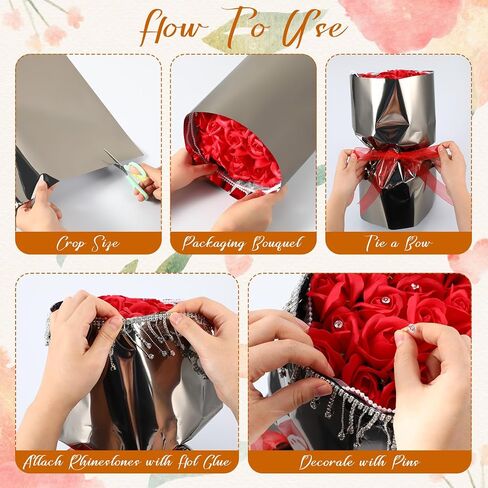 How To Use

Crop Size

Packaging Bouquet

Tie a Bow

Attach Rhinestones with Hot Glue

Decorate with Pins