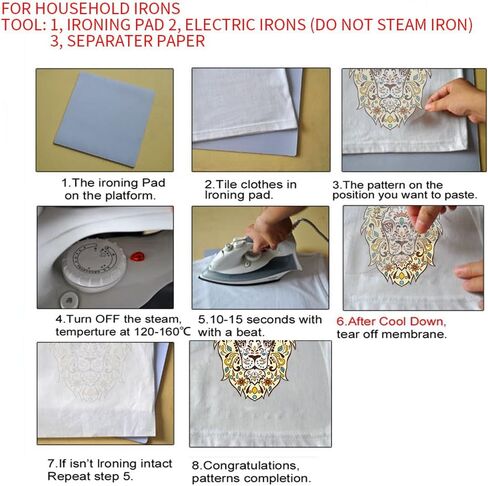 FOR HOUSEHOLD IRONS
TOOL: 1, IRONING PAD 2, ELECTRIC IRONS (DO NOT STEAM IRON)
3, SEPARATER PAPER

1.The ironing Pad on the platform.

2.Tile clothes in Ironing pad.

3.The pattern on the position you want to paste.

4.Turn OFF the steam, temperture at 120-160℃

5.10-15 seconds with with a beat.

6.After Cool Down, tear off membrane.

7.If isn't Ironing intact Repeat step 5.

8.Congratulations, patterns completion.