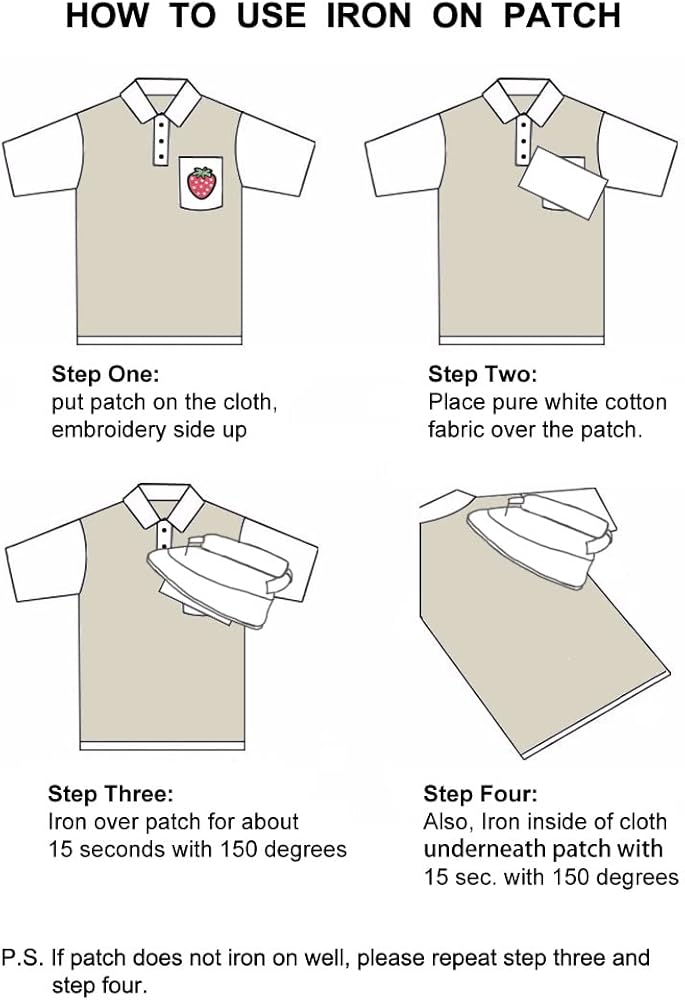 HOW TO USE IRON ON PATCH

Step One:
put patch on the cloth, embroidery side up

Step Two:
Place pure white cotton fabric over the patch.

Step Three:
Iron over patch for about 15 seconds with 150 degrees

Step Four:
Also, Iron inside of cloth underneath patch with 15 sec. with 150 degrees

P.S. If patch does not iron on well, please repeat step three and step four.