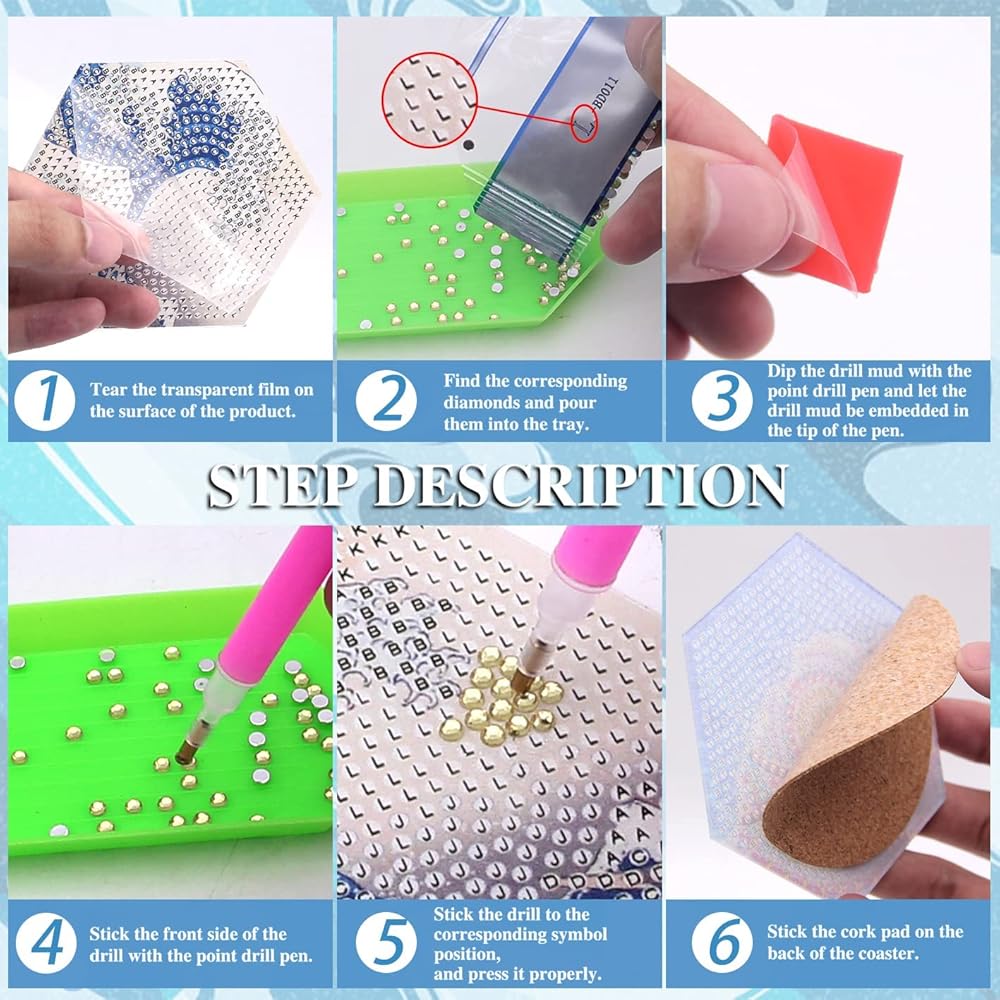 L BD011

1 Tear the transparent film on the surface of the product.

2 Find the corresponding diamonds and pour them into the tray.

3 Dip the drill mud with the point drill pen and let the drill mud be embedded in the tip of the pen.

STEP DESCRIPTION

4 Stick the front side of the drill with the point drill pen.

5 Stick the drill to the corresponding symbol position, and press it properly.

6 Stick the cork pad on the back of the coaster.