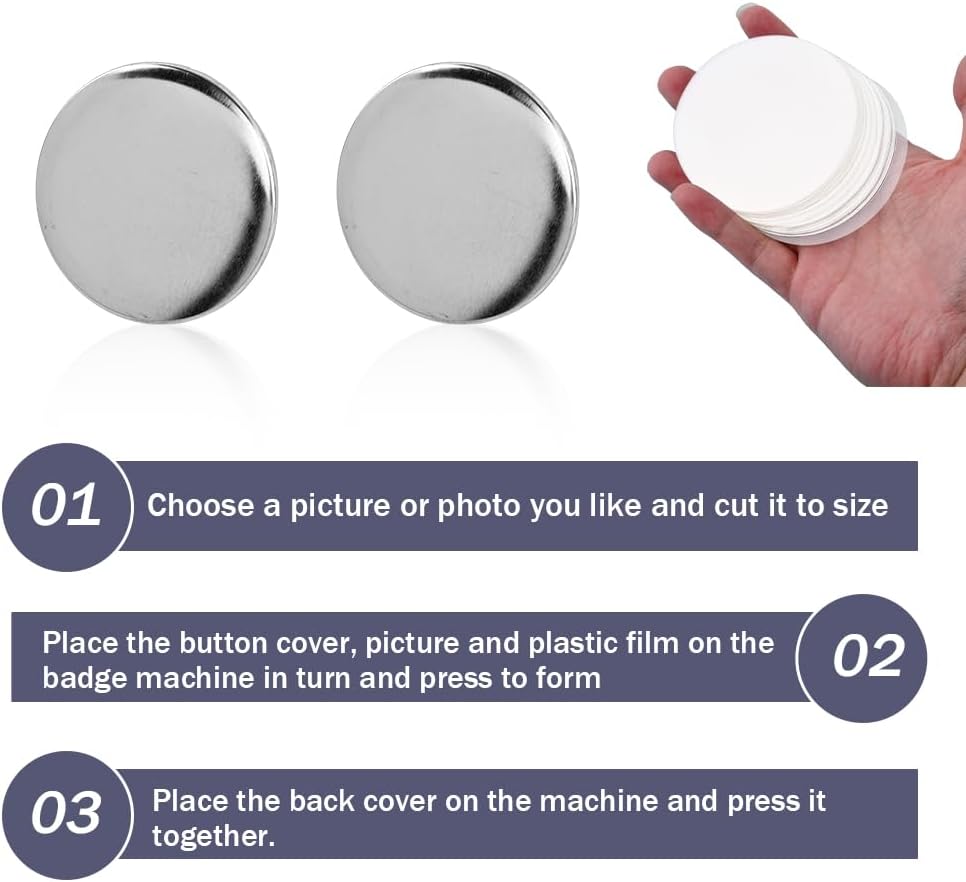 01

Choose a picture or photo you like and cut it to size

Place the button cover, picture and plastic film on the badge machine in turn and press to form

02

03

Place the back cover on the machine and press it together.