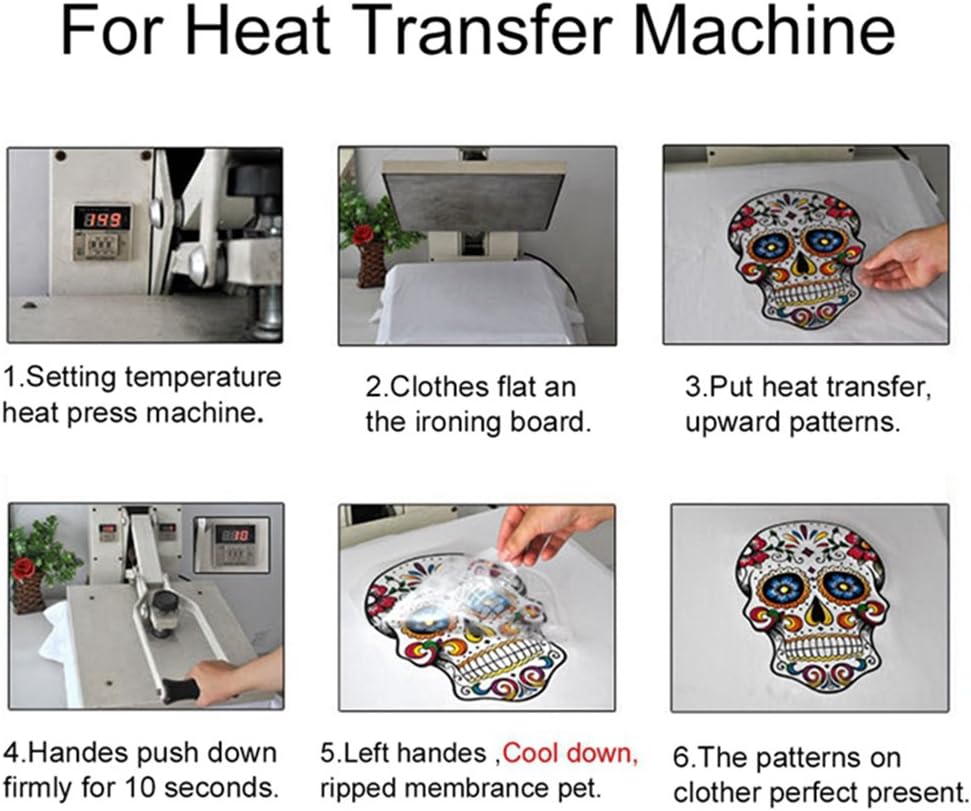 For Heat Transfer Machine

149

1.Setting temperature heat press machine.

2.Clothes flat an the ironing board.

3.Put heat transfer, upward patterns.

10

4.Handes push down firmly for 10 seconds.

5.Left handes ,Cool down, ripped membrance pet.

6.The patterns on clother perfect present.