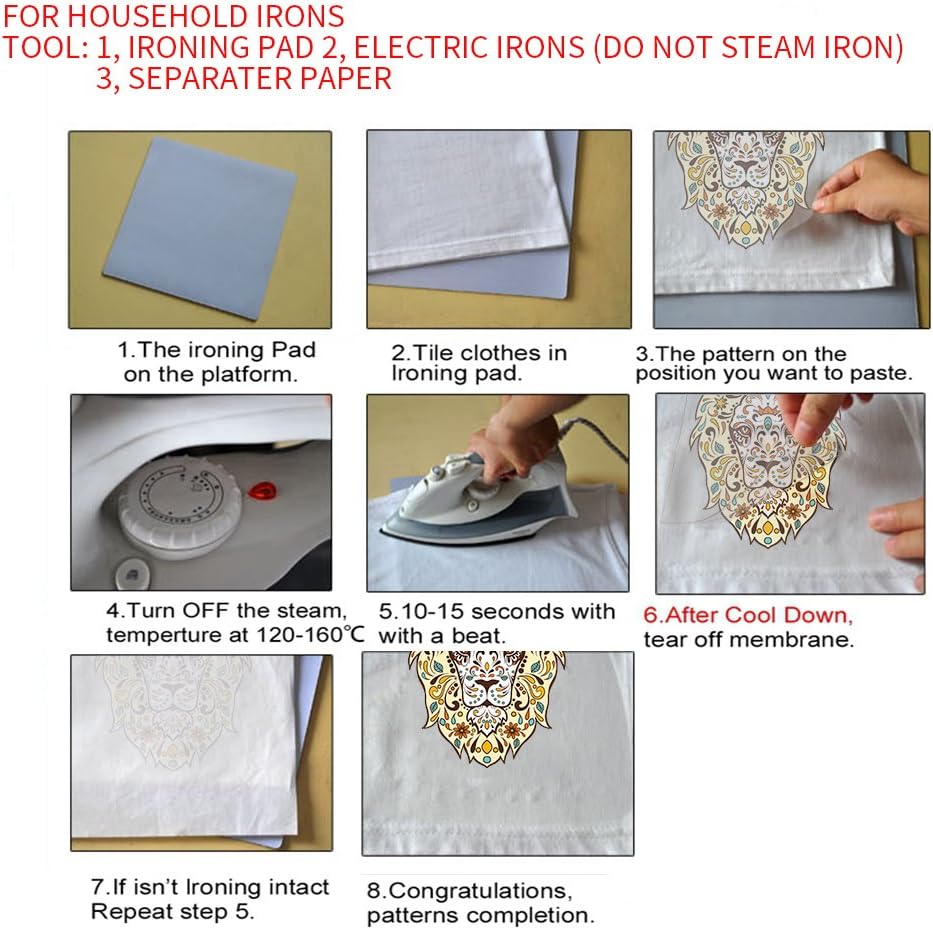 FOR HOUSEHOLD IRONS
TOOL: 1, IRONING PAD 2, ELECTRIC IRONS (DO NOT STEAM IRON) 3, SEPARATER PAPER

1.The ironing Pad on the platform.

2.Tile clothes in Ironing pad.

3.The pattern on the position you want to paste.

4.Turn OFF the steam, temperture at 120-160℃

5.10-15 seconds with with a beat.

6.After Cool Down, tear off membrane.

7.If isn't Ironing intact Repeat step 5.

8.Congratulations, patterns completion.