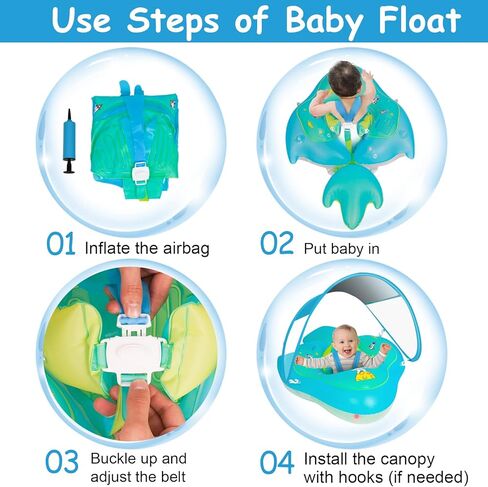 Use Steps of Baby Float

01 Inflate the airbag

02 Put baby in

03 Buckle up and adjust the belt

04 Install the canopy with hooks (if needed)