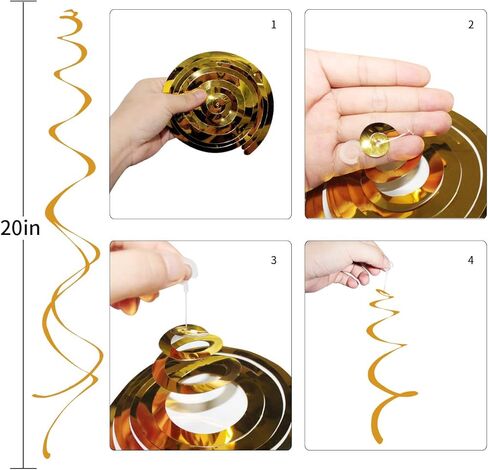 20in

1

2

3

4