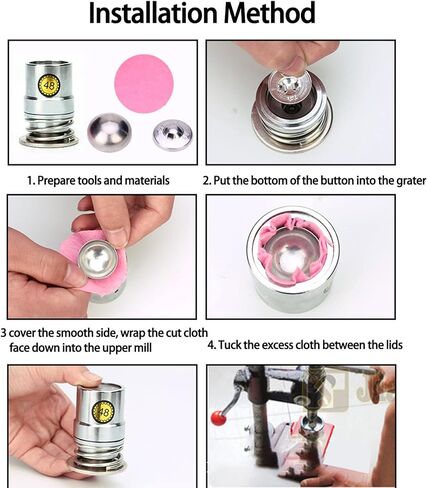 Installation Method

48

1. Prepare tools and materials

2. Put the bottom of the button into the grater

3 cover the smooth side, wrap the cut cloth face down into the upper mill

4. Tuck the excess cloth between the lids

48