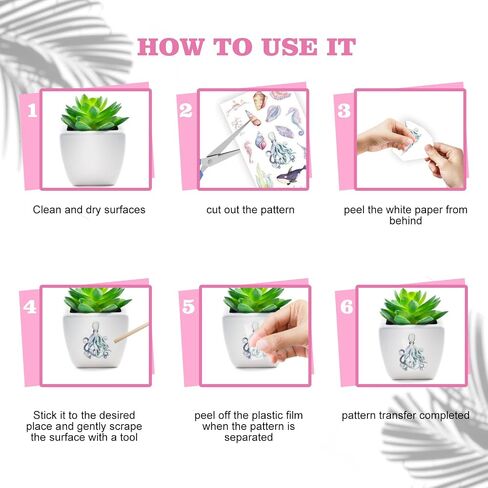 HOW TO USE IT

1

Clean and dry surfaces

2

cut out the pattern

3

peel the white paper from behind

4

Stick it to the desired place and gently scrape the surface with a tool

5

peel off the plastic film when the pattern is separated

6

pattern transfer completed