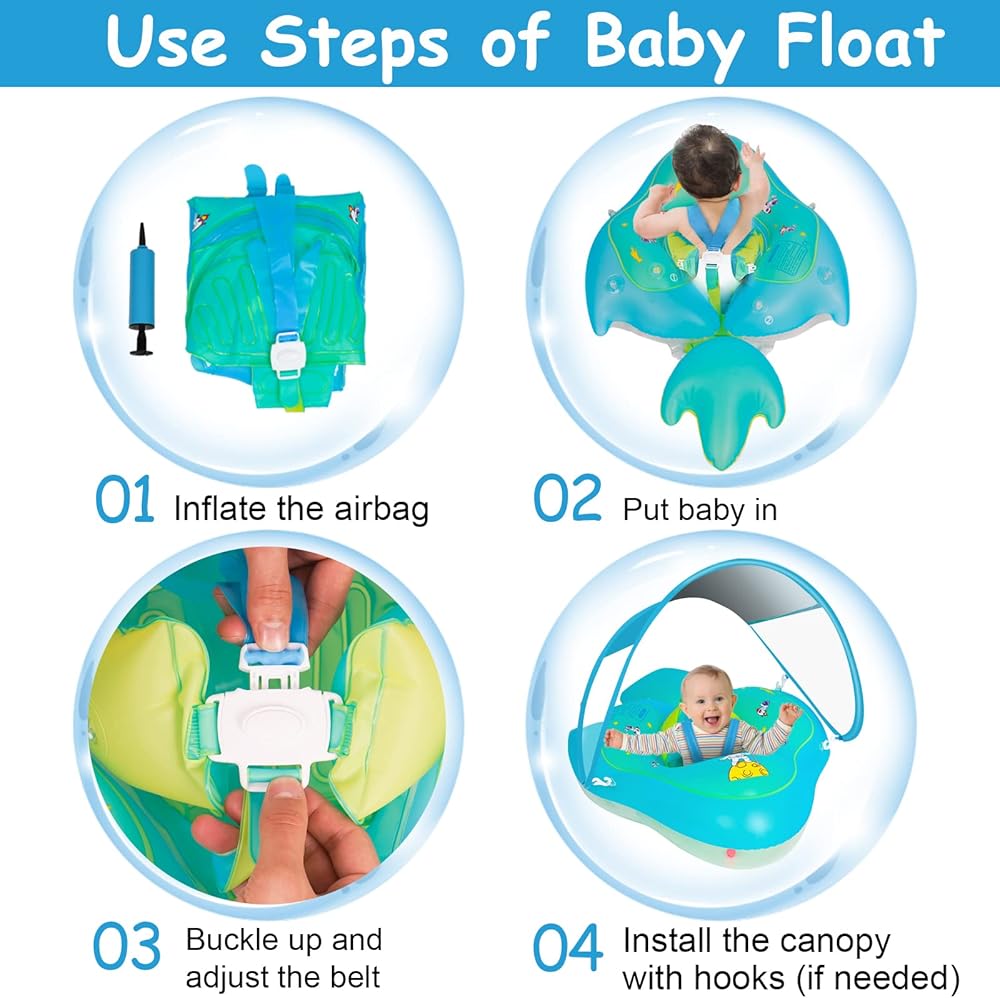 Use Steps of Baby Float

01 Inflate the airbag

02 Put baby in

03 Buckle up and adjust the belt

04 Install the canopy with hooks (if needed)