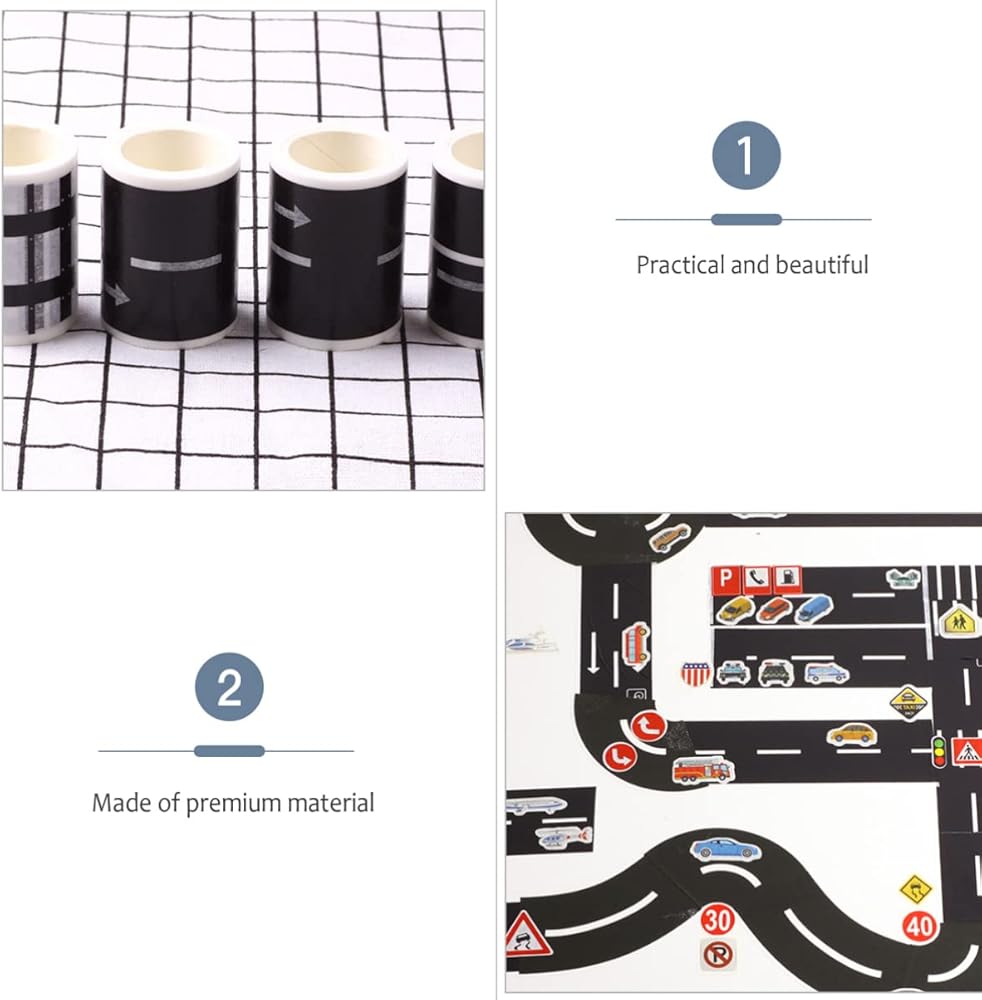 1

Practical and beautiful

2

Made of premium material

P

30

40