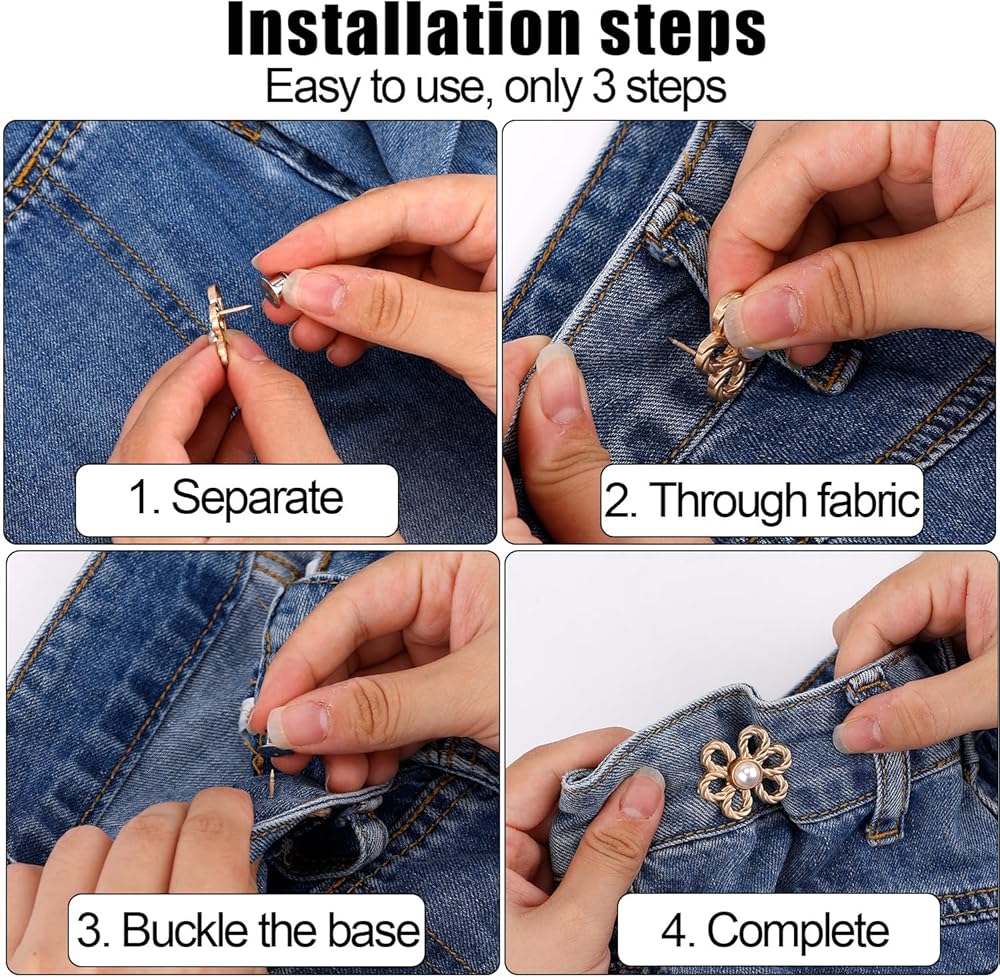 Installation steps
Easy to use, only 3 steps

1. Separate

2. Through fabric

3. Buckle the base

4. Complete