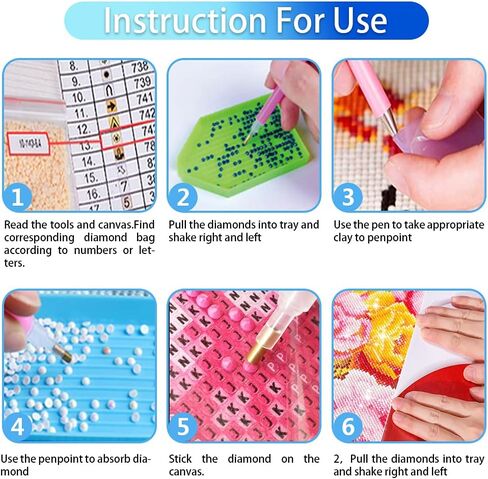 Instruction For Use

1

Read the tools and canvas.Find corresponding diamond bag according to numbers or letters.

2

Pull the diamonds into tray and shake right and left

3

Use the pen to take appropriate clay to penpoint

4

Use the penpoint to absorb diamond

5

Stick the diamond on the canvas.

6

2, Pull the diamonds into tray and shake right and left