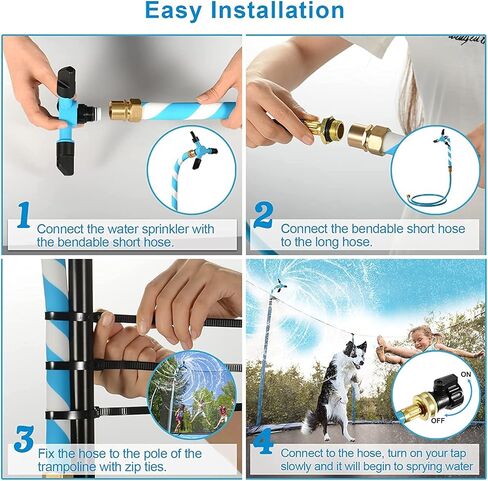 Easy Installation

1 Connect the water sprinkler with the bendable short hose.

2 Connect the bendable short hose to the long hose.

3 Fix the hose to the pole of the trampoline with zip ties.

ON

OFF

4 Connect to the hose, turn on your tap slowly and it will begin to sprying water