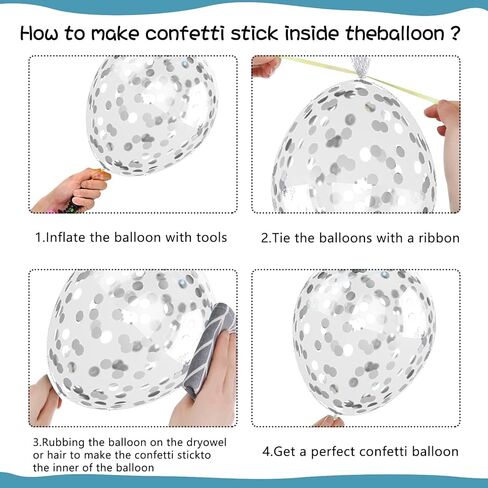 How to make confetti stick inside theballoon ?

1.Inflate the balloon with tools

2.Tie the balloons with a ribbon

3.Rubbing the balloon on the dryowel or hair to make the confetti stickto the inner of the balloon

4.Get a perfect confetti balloon