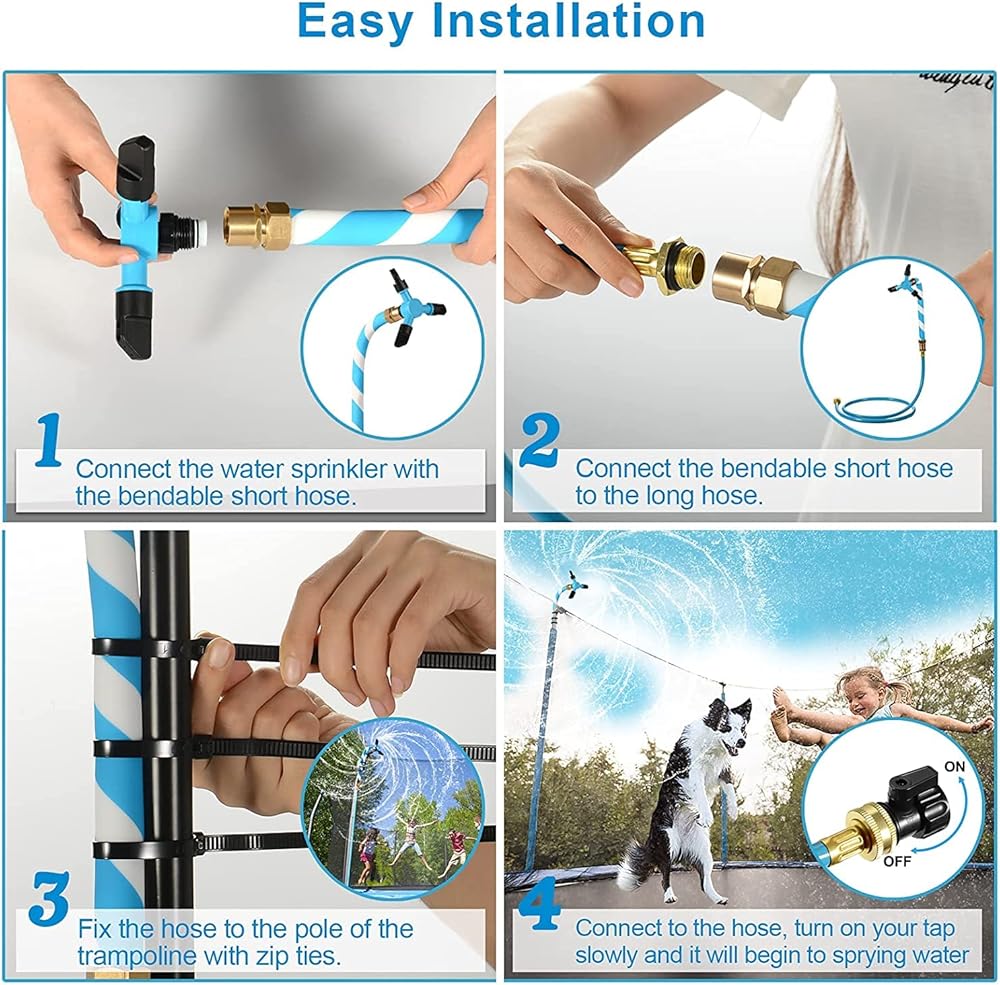 Easy Installation

1 Connect the water sprinkler with the bendable short hose.

2 Connect the bendable short hose to the long hose.

3 Fix the hose to the pole of the trampoline with zip ties.

ON
OFF

4 Connect to the hose, turn on your tap slowly and it will begin to sprying water