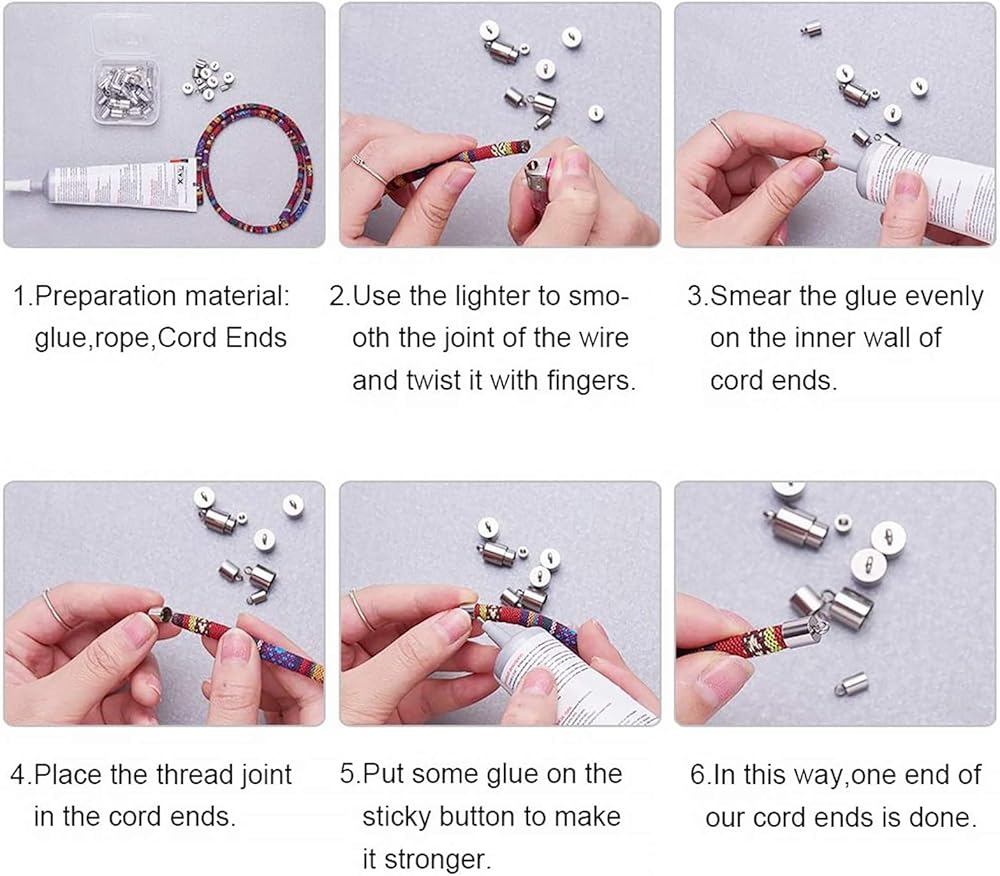 1.Preparation material: glue,rope,Cord Ends

2.Use the lighter to smooth the joint of the wire and twist it with fingers.

3.Smear the glue evenly on the inner wall of cord ends.

4.Place the thread joint in the cord ends.

5.Put some glue on the sticky button to make it stronger.

6.In this way,one end of our cord ends is done.