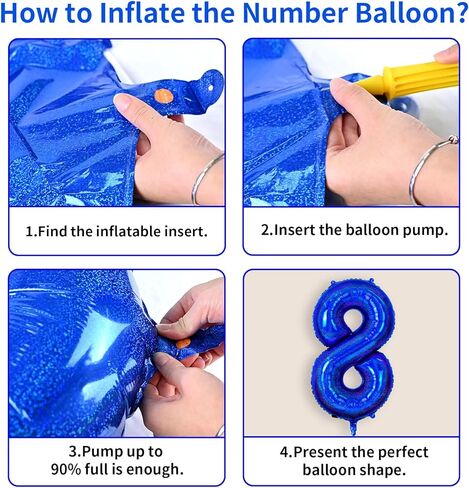 How to Inflate the Number Balloon?

1.Find the inflatable insert.

2.Insert the balloon pump.

3.Pump up to 90% full is enough.

4.Present the perfect balloon shape.