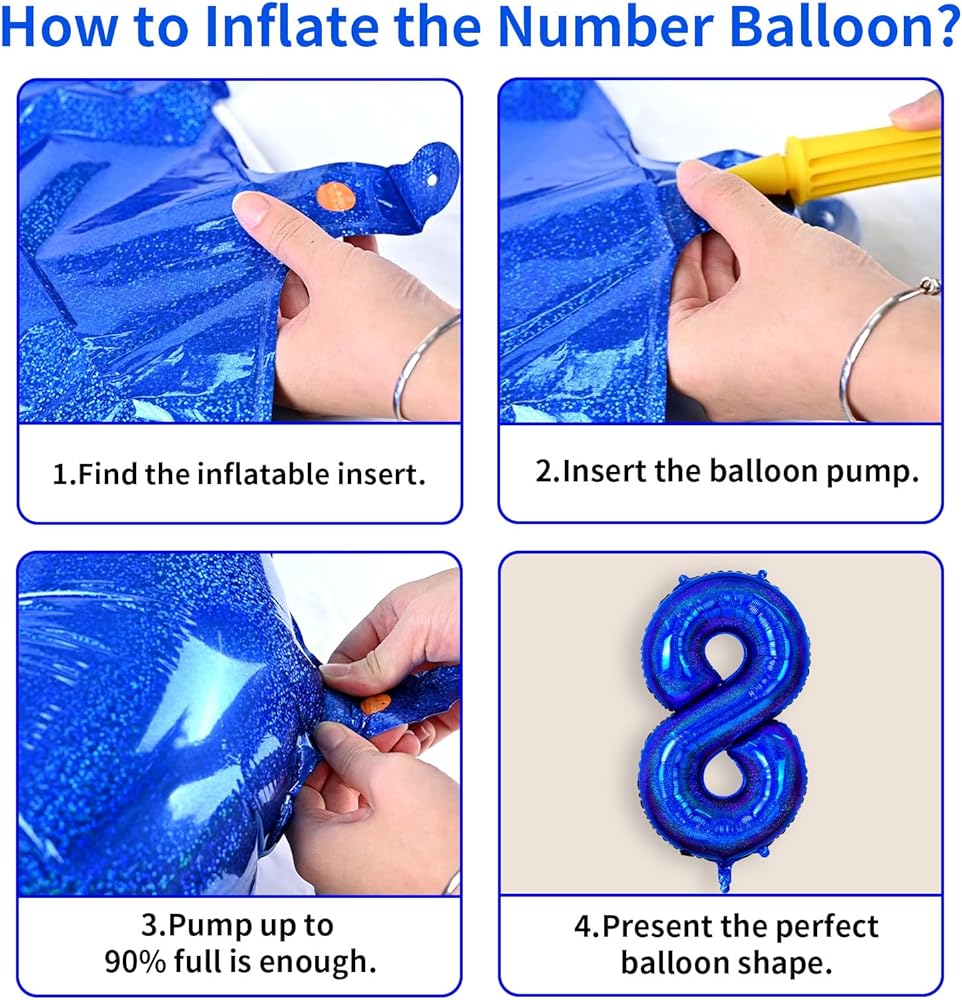 How to Inflate the Number Balloon?

1.Find the inflatable insert.

2.Insert the balloon pump.

3.Pump up to 90% full is enough.

4.Present the perfect balloon shape.