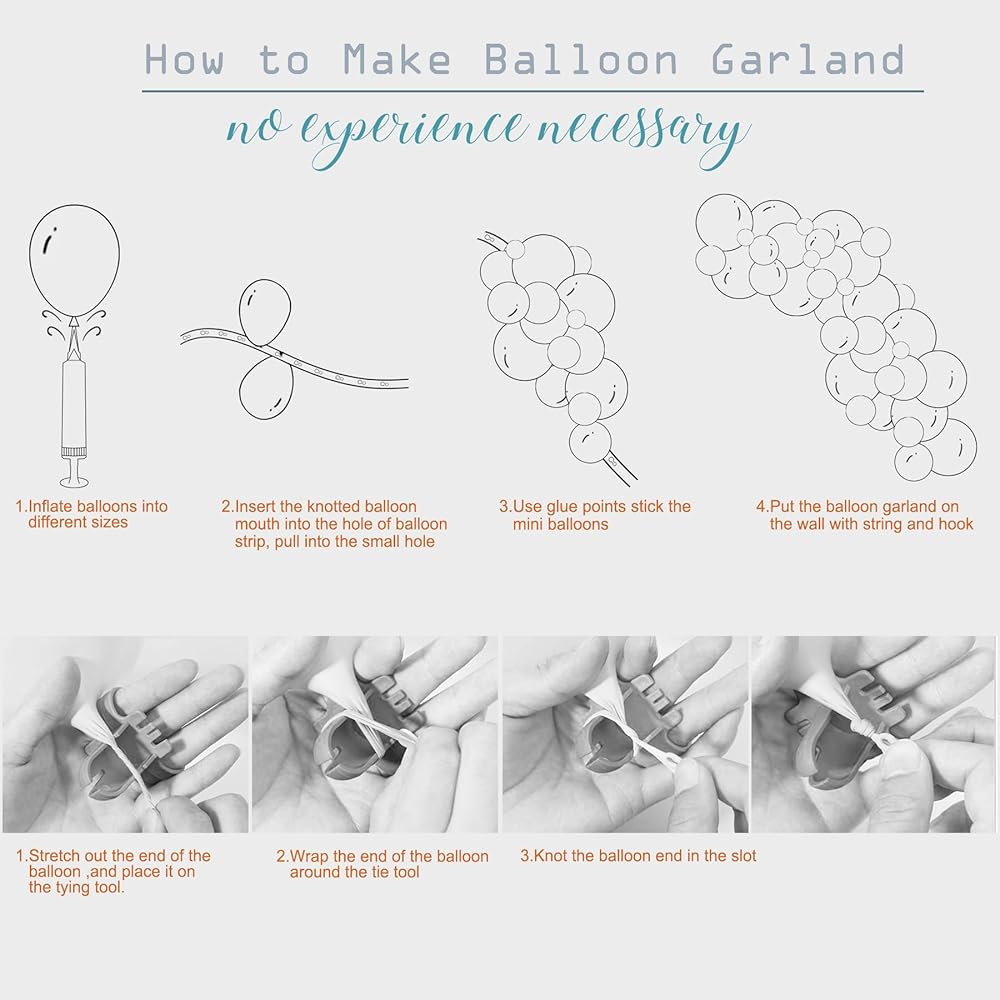 How to Make Balloon Garland

no experience necessary

1.Inflate balloons into different sizes

2.Insert the knotted balloon mouth into the hole of balloon strip, pull into the small hole

3.Use glue points stick the mini balloons

4.Put the balloon garland on the wall with string and hook

1.Stretch out the end of the balloon ,and place it on the tying tool.

2.Wrap the end of the balloon around the tie tool

3.Knot the balloon end in the slot