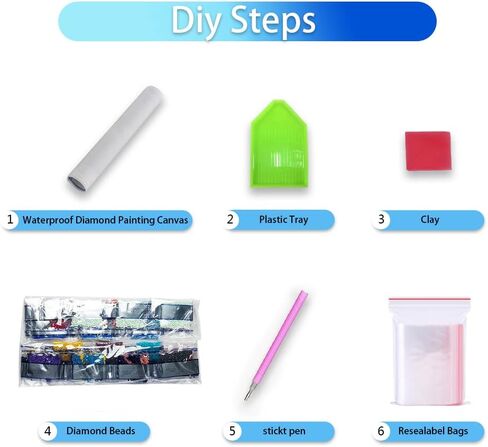 Diy Steps

1 Waterproof Diamond Painting Canvas

2 Plastic Tray

3 Clay

4 Diamond Beads

5 stickt pen

6 Resealabel Bags