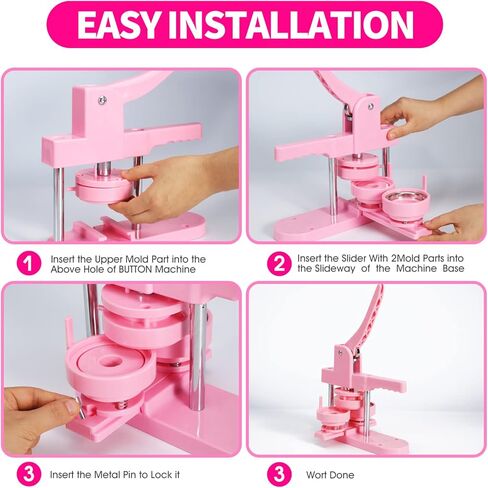 EASY INSTALLATION

1 Insert the Upper Mold Part into the Above Hole of BUTTON Machine

2 Insert the Slider With 2Mold Parts into the Slideway of the Machine Base

3 Insert the Metal Pin to Lock it

3 Wort Done