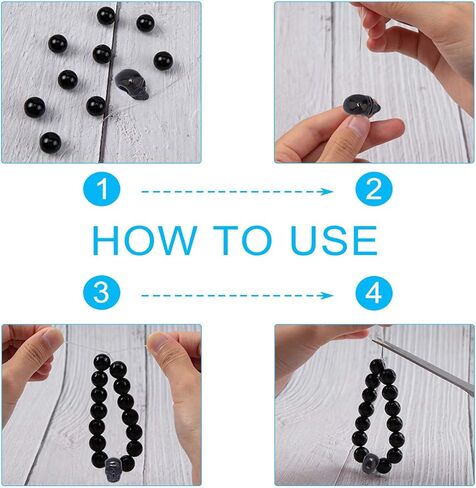 1
2
HOW TO USE
3
4