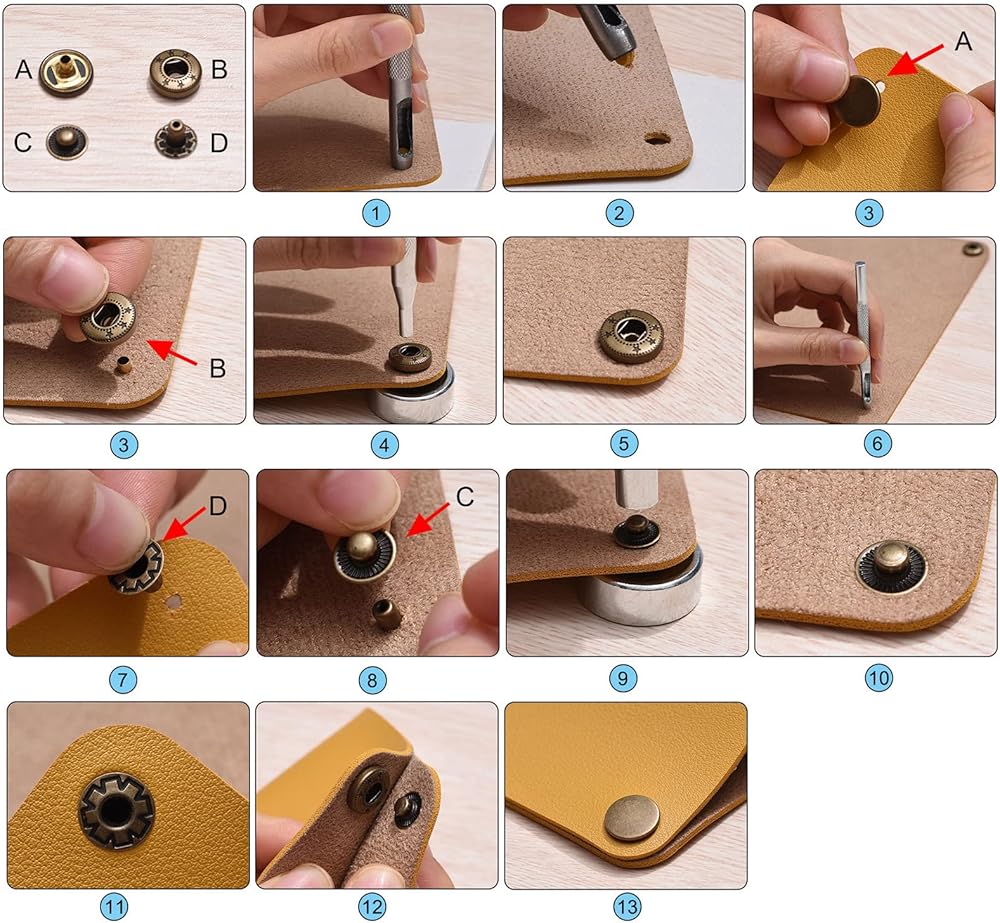 A
B
C
D

1

2

A
3

B
3

4

5

6

D
7

C
8

9

10

11

12

13