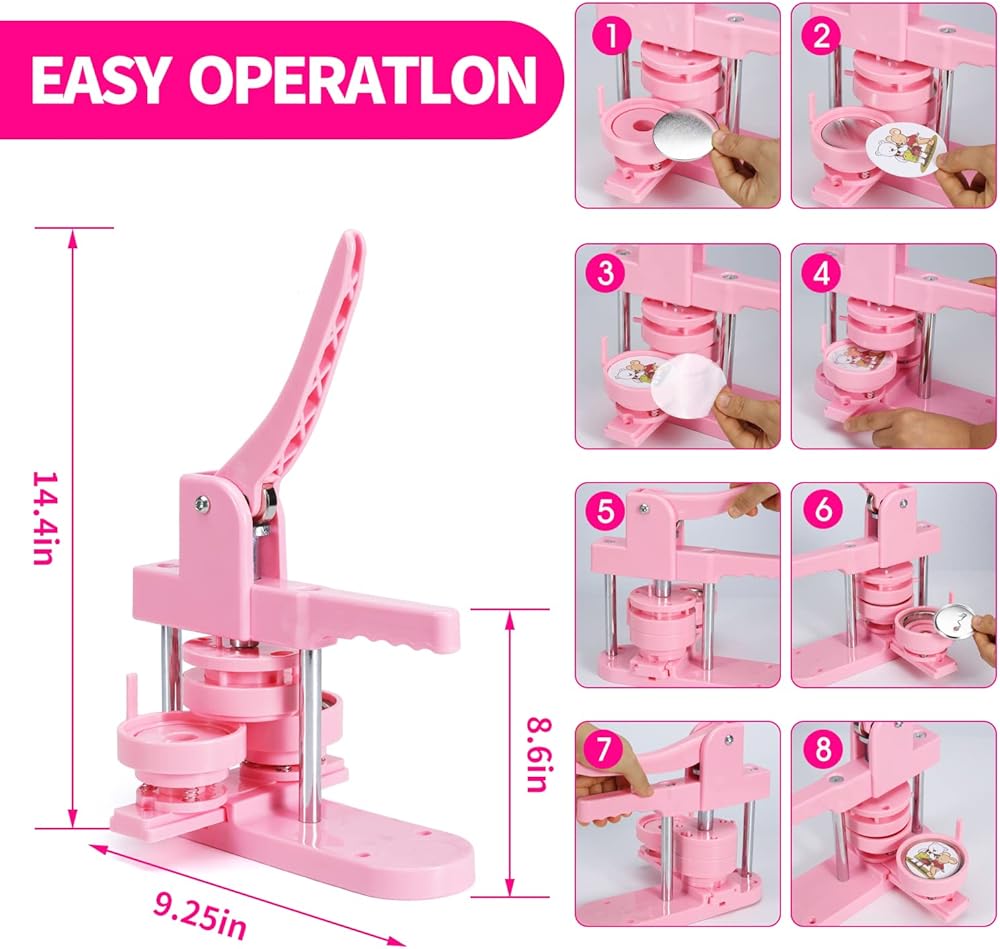 EASY OPERATLON

14.4in

8.6in

9.25in

1

2

3

4

5

6

7

8