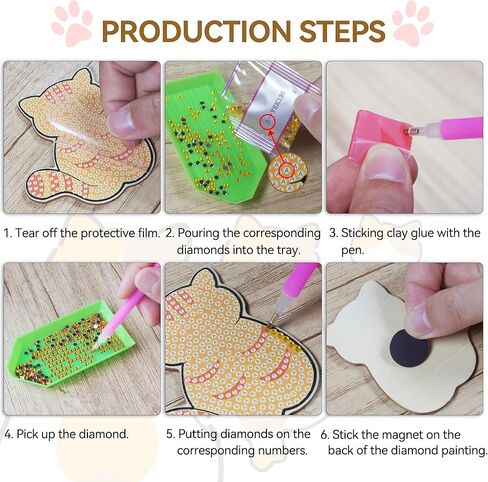 PRODUCTION STEPS

1. Tear off the protective film.

2. Pouring the corresponding diamonds into the tray.

3. Sticking clay glue with the pen.

4. Pick up the diamond.

5. Putting diamonds on the corresponding numbers.

6. Stick the magnet on the back of the diamond painting.