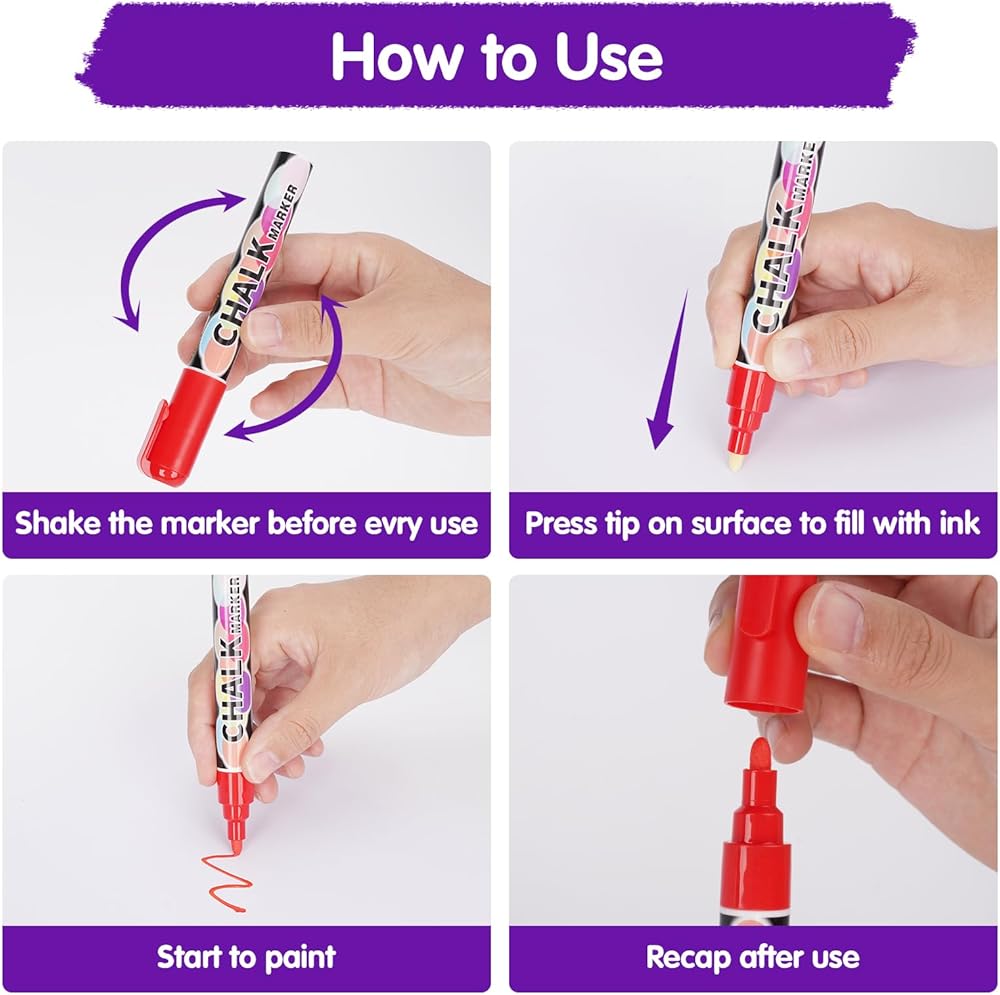 How to Use

CHALK MARKER

Shake the marker before evry use

CHALK MARKER

Press tip on surface to fill with ink

CHALK MARKER

Start to paint

Recap after use