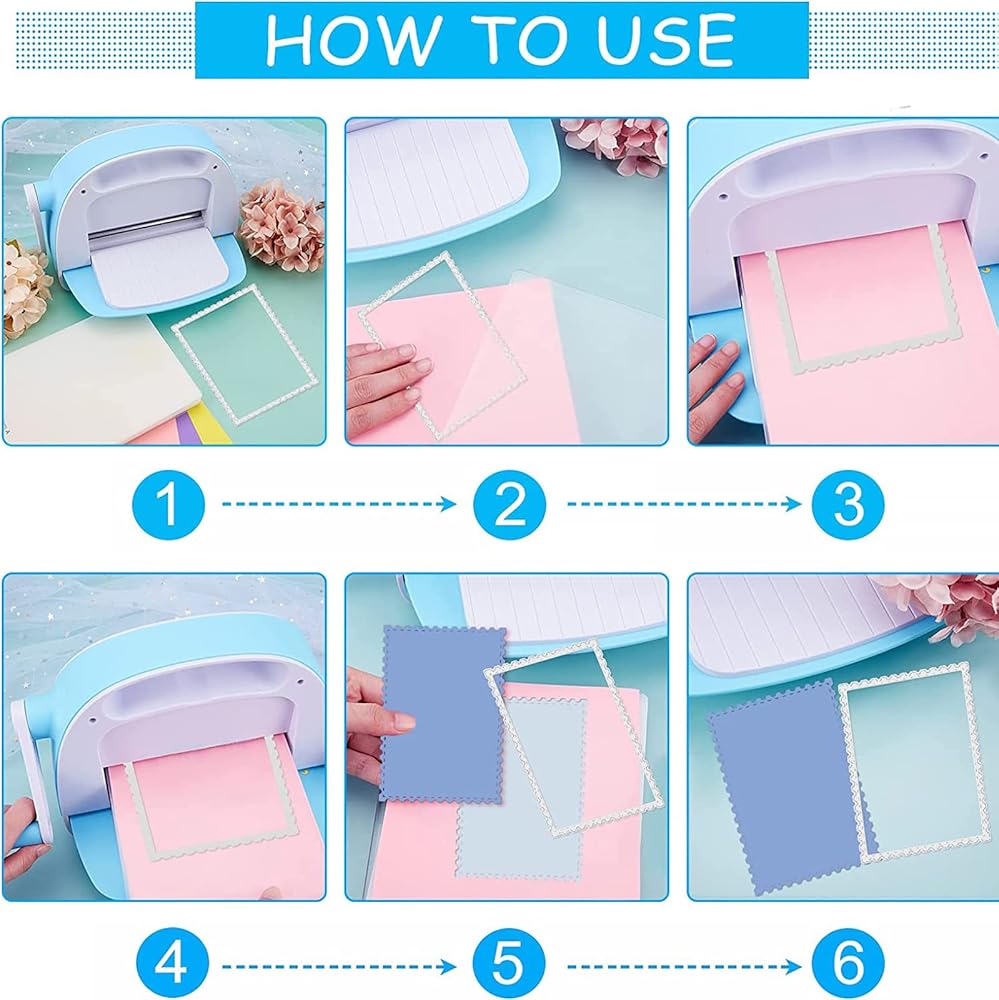 HOW TO USE

1
2
3

4
5
6