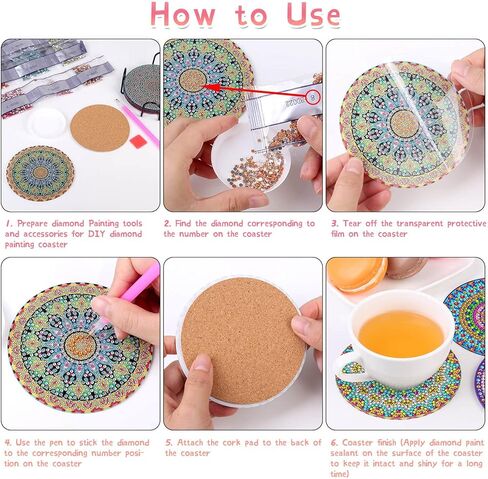 How to Use

1. Prepare diamond Painting tools and accessories for DIY diamond painting coaster

2. Find the diamond corresponding to the number on the coaster

3. Tear off the transparent protective film on the coaster

4. Use the pen to stick the diamond to the corresponding number position on the coaster

5. Attach the cork pad to the back of the coaster

6. Coaster finish (Apply diamond paint sealant on the surface of the coaster to keep it intact and shiny for a long time)