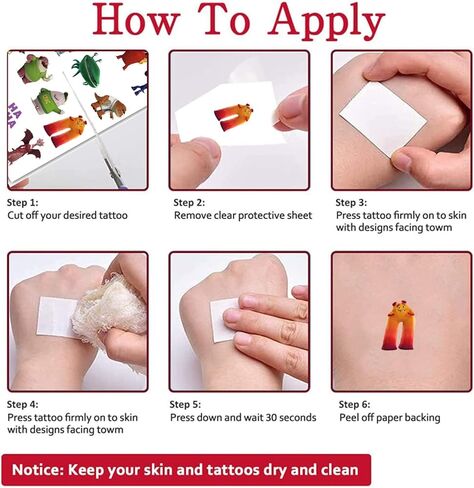 How To Apply

HA
HA

Step 1:
Cut off your desired tattoo

Step 2:
Remove clear protective sheet

Step 3:
Press tattoo firmly on to skin with designs facing towm

Step 4:
Press tattoo firmly on to skin with designs facing towm

Step 5:
Press down and wait 30 seconds

Step 6:
Peel off paper backing

Notice: Keep your skin and tattoos dry and clean