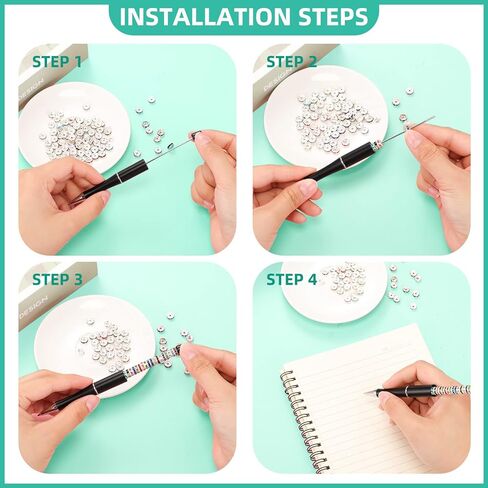 INSTALLATION STEPS

STEP 1

DESIGN

STEP 2

DESIGN

STEP 3

DESIGN

STEP 4