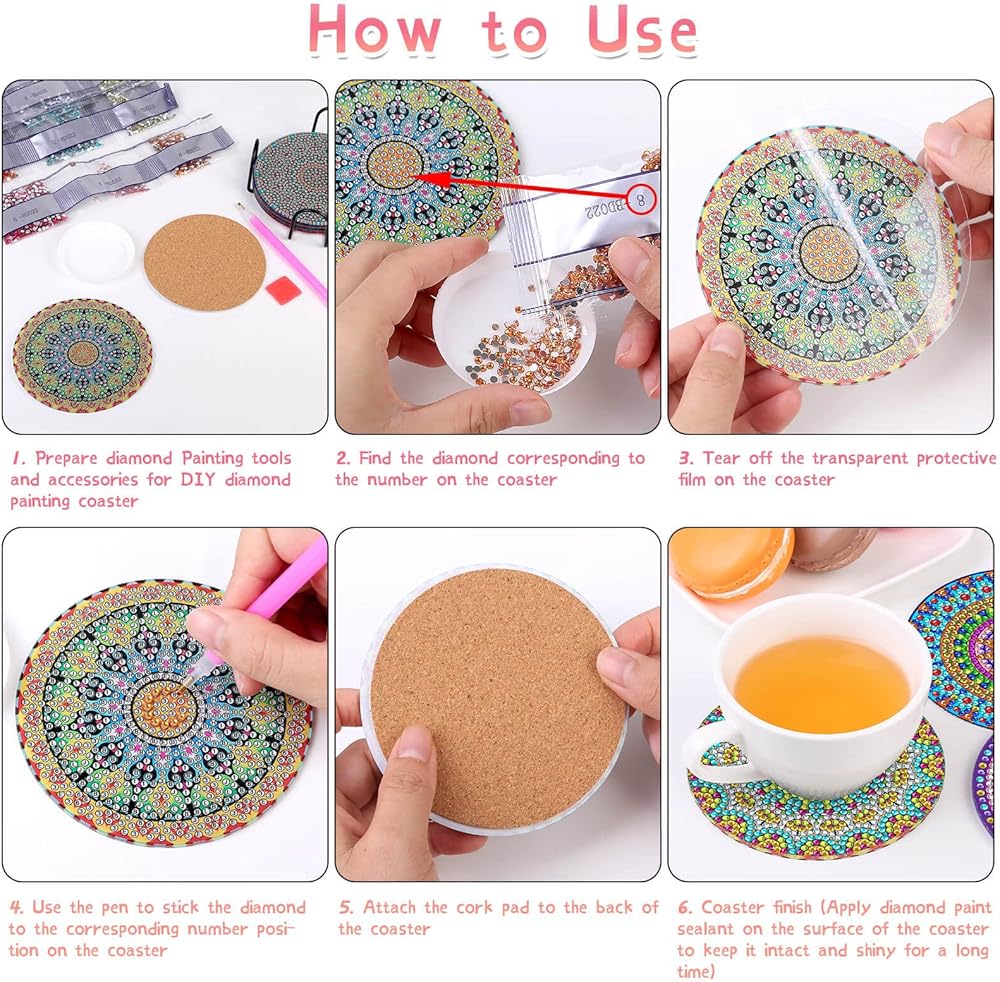 How to Use

8
BD022

1. Prepare diamond Painting tools and accessories for DIY diamond painting coaster

2. Find the diamond corresponding to the number on the coaster

3. Tear off the transparent protective film on the coaster

4. Use the pen to stick the diamond to the corresponding number position on the coaster

5. Attach the cork pad to the back of the coaster

6. Coaster finish (Apply diamond paint sealant on the surface of the coaster to keep it intact and shiny for a long time)