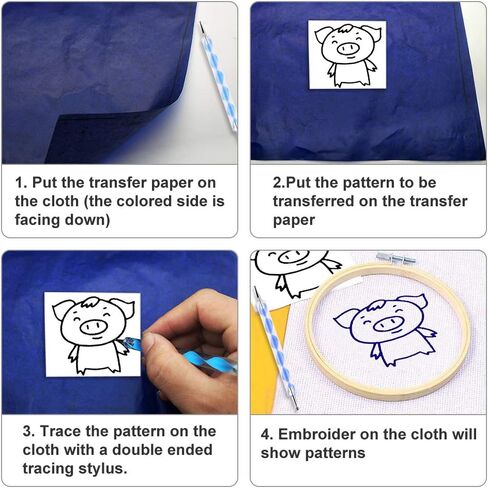 1. Put the transfer paper on the cloth (the colored side is facing down)

2.Put the pattern to be transferred on the transfer paper

3. Trace the pattern on the cloth with a double ended tracing stylus.

4. Embroider on the cloth will show patterns