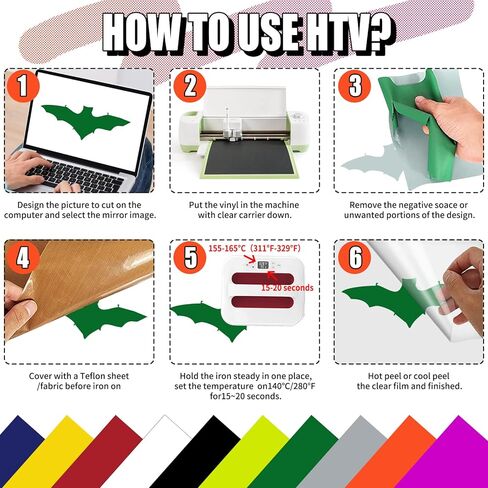 HOW TO USE HTV?

1

Design the picture to cut on the computer and select the mirror image.

2

Put the vinyl in the machine with clear carrier down.

3

Remove the negative soace or unwanted portions of the design.

4

Cover with a Teflon sheet /fabric before iron on

5

155-165°C (311°F-329°F)

15-20 seconds

Hold the iron steady in one place, set the temperature on140°C/280°F for15~20 seconds.

6

Hot peel or cool peel the clear film and finished.