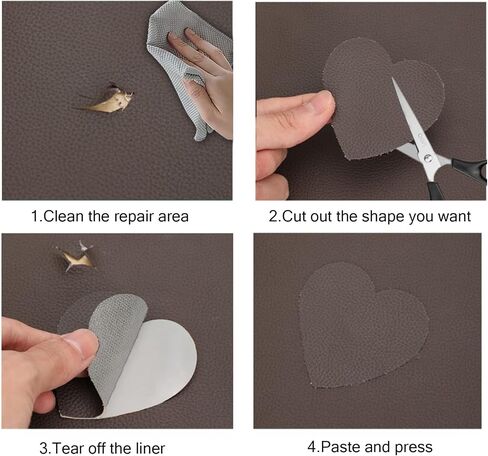 1.Clean the repair area

2.Cut out the shape you want

3.Tear off the liner

4.Paste and press