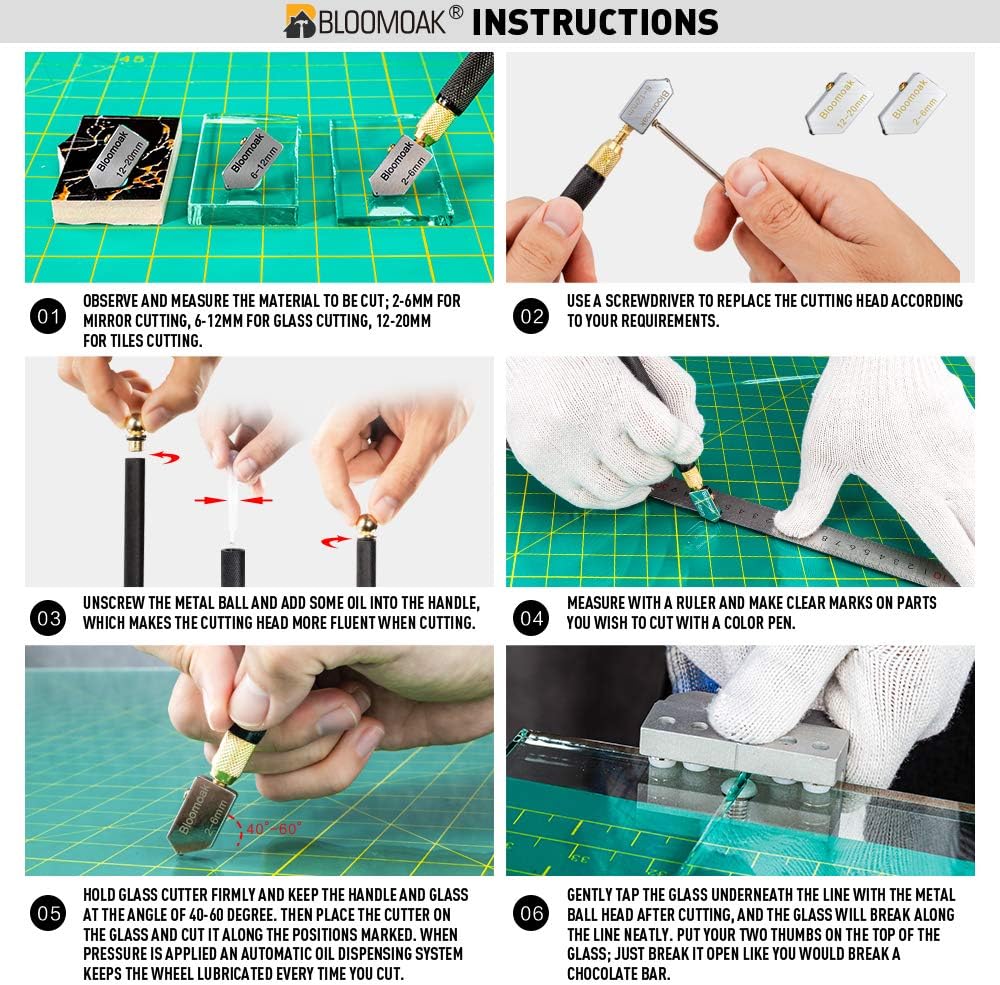 BLOOMOAK® INSTRUCTIONS

Bloomoak 12-20mm

Bloomoak 6-12mm

Bloomoak 2-6mm

Bloomoak

Bloomoak 12-20mm

Bloomoak 2-6mm

01 OBSERVE AND MEASURE THE MATERIAL TO BE CUT; 2-6MM FOR MIRROR CUTTING, 6-12MM FOR GLASS CUTTING, 12-20MM FOR TILES CUTTING.

02 USE A SCREWDRIVER TO REPLACE THE CUTTING HEAD ACCORDING TO YOUR REQUIREMENTS.

03 UNSCREW THE METAL BALL AND ADD SOME OIL INTO THE HANDLE, WHICH MAKES THE CUTTING HEAD MORE FLUENT WHEN CUTTING.

04 MEASURE WITH A RULER AND MAKE CLEAR MARKS ON PARTS YOU WISH TO CUT WITH A COLOR PEN.

Bloomoak 2-6mm

40°-60°

05 HOLD GLASS CUTTER FIRMLY AND KEEP THE HANDLE AND GLASS AT THE ANGLE OF 40-60 DEGREE. THEN PLACE THE CUTTER ON THE GLASS AND CUT IT ALONG THE POSITIONS MARKED. WHEN PRESSURE IS APPLIED AN AUTOMATIC OIL DISPENSING SYSTEM KEEPS THE WHEEL LUBRICATED EVERY TIME YOU CUT.

06 GENTLY TAP THE GLASS UNDERNEATH THE LINE WITH THE METAL BALL HEAD AFTER CUTTING, AND THE GLASS WILL BREAK ALONG THE LINE NEATLY. PUT YOUR TWO THUMBS ON THE TOP OF THE GLASS; JUST BREAK IT OPEN LIKE YOU WOULD BREAK A CHOCOLATE BAR.