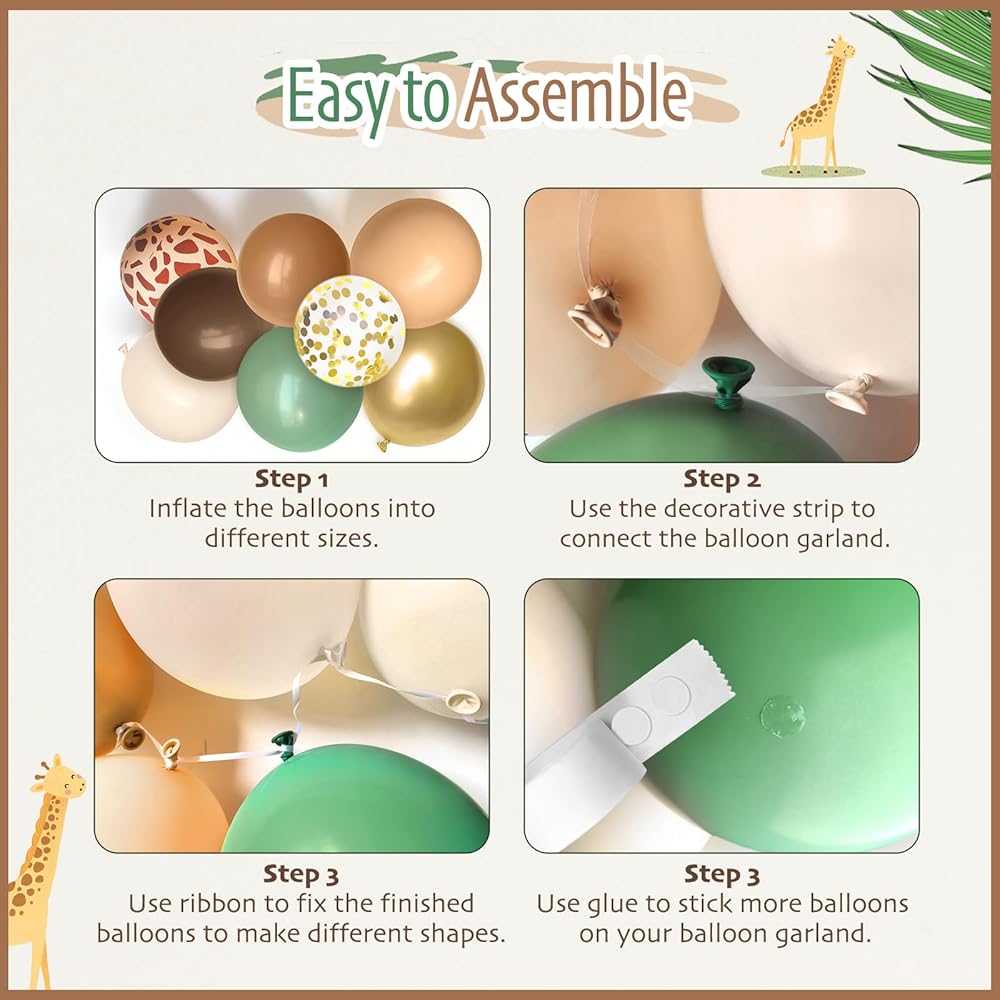 Easy to Assemble

Step 1
Inflate the balloons into different sizes.

Step 2
Use the decorative strip to connect the balloon garland.

Step 3
Use ribbon to fix the finished balloons to make different shapes.

Step 3
Use glue to stick more balloons on your balloon garland.